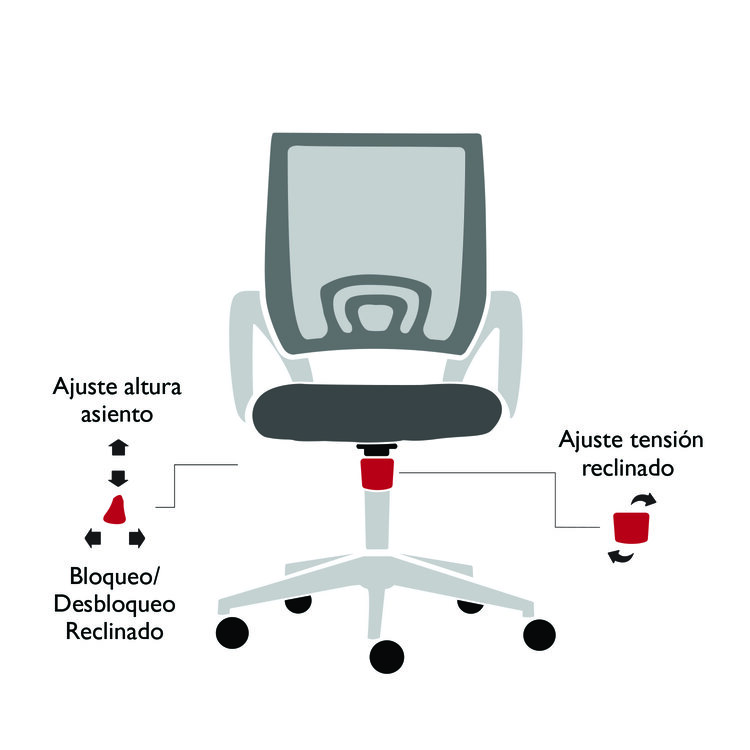 Ajuste altura asiento

Bloqueo/ Desbloqueo Reclinado

Ajuste tensión reclinado